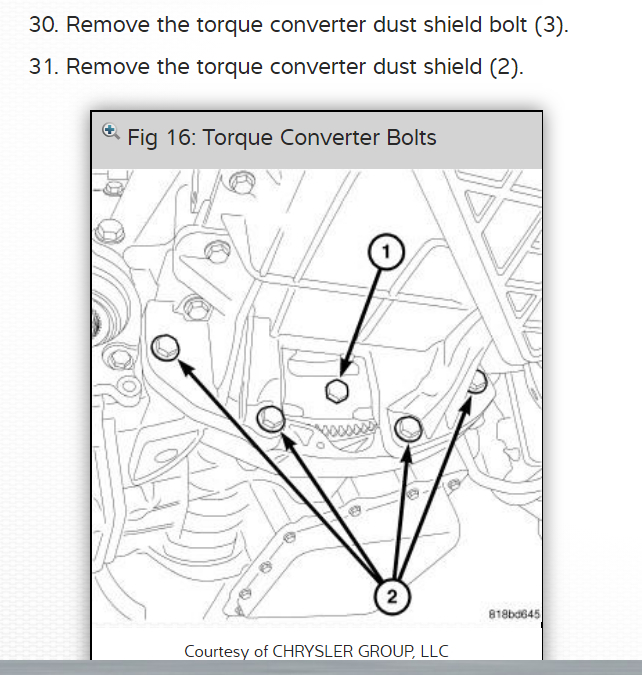 30. Remove the torque converter dust shield bolt (3).

31. Remove the torque converter dust shield (2).

Fig 16: Torque Converter Bolts

1

2

818bd645

Courtesy of CHRYSLER GROUP, LLC