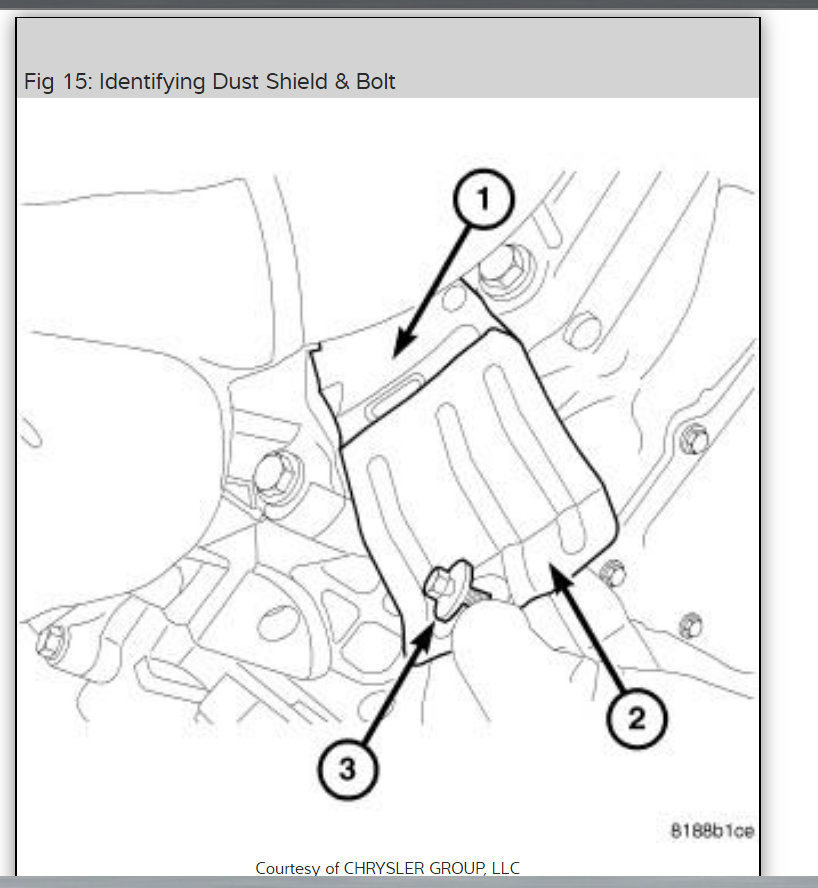 Fig 15: Identifying Dust Shield & Bolt

1

2

3

8188b1ce

Courtesy of CHRYSLER GROUP, LLC