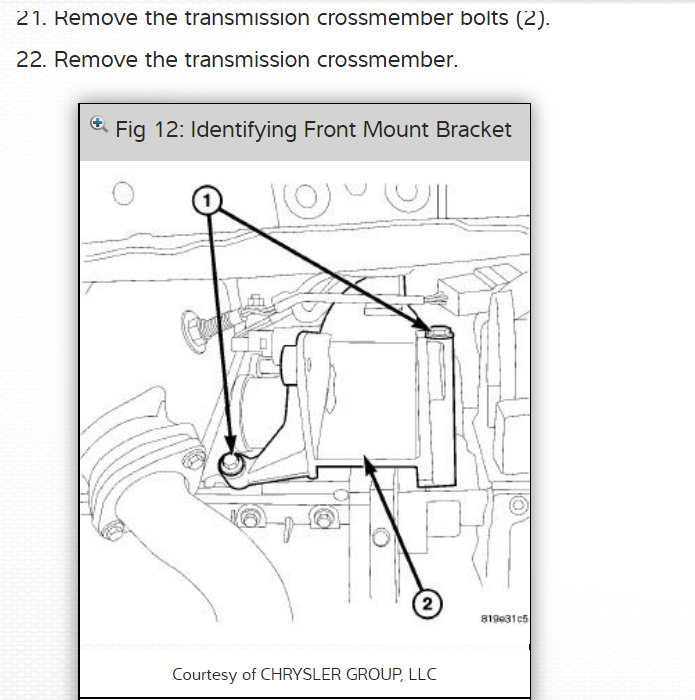 21. Remove the transmission crossmember bolts (2).

22. Remove the transmission crossmember.

Fig 12: Identifying Front Mount Bracket

1

2

819e31c5

Courtesy of CHRYSLER GROUP, LLC