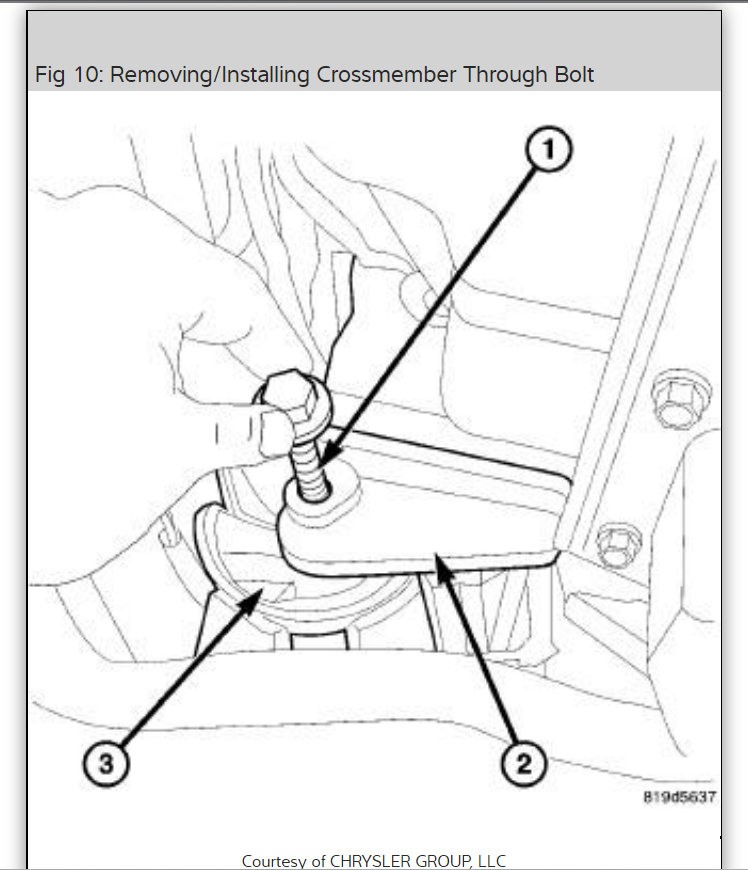 Fig 10: Removing/Installing Crossmember Through Bolt

1

3

2

819d5637

Courtesy of CHRYSLER GROUP, LLC