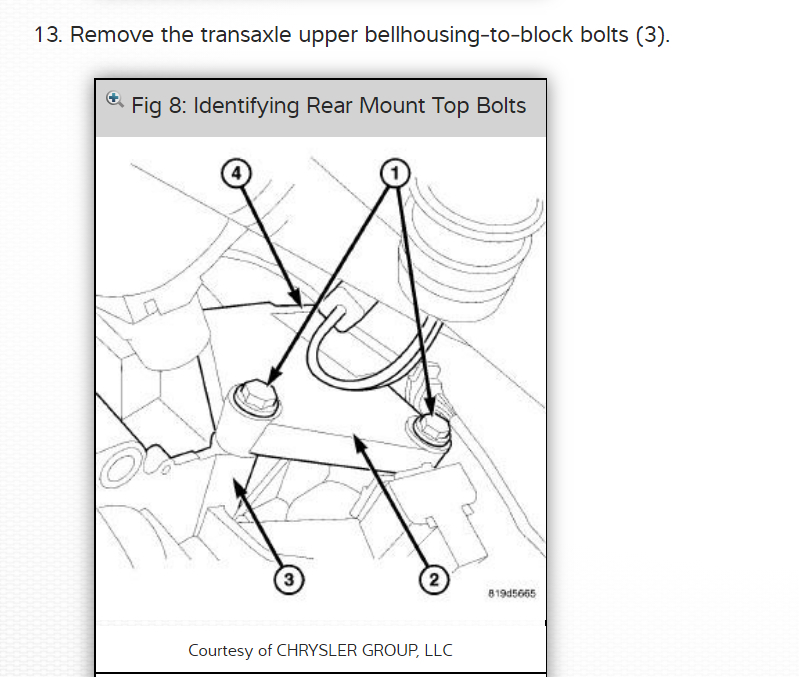 13. Remove the transaxle upper bellhousing-to-block bolts (3).

Fig 8: Identifying Rear Mount Top Bolts

4

1

3

2

819d5665

Courtesy of CHRYSLER GROUP, LLC