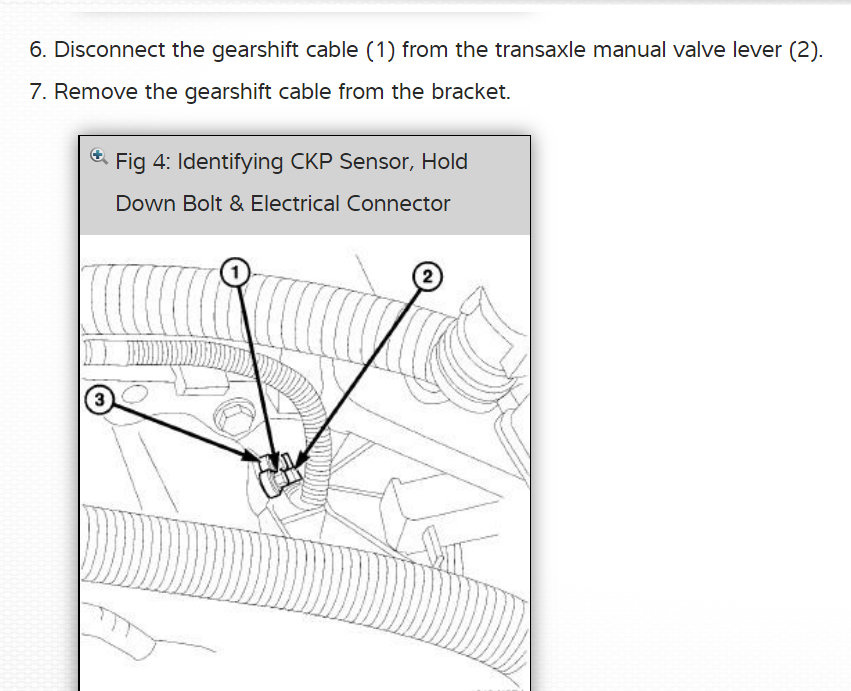 6. Disconnect the gearshift cable (1) from the transaxle manual valve lever (2).

7. Remove the gearshift cable from the bracket.

Fig 4: Identifying CKP Sensor, Hold Down Bolt & Electrical Connector

1

2

3