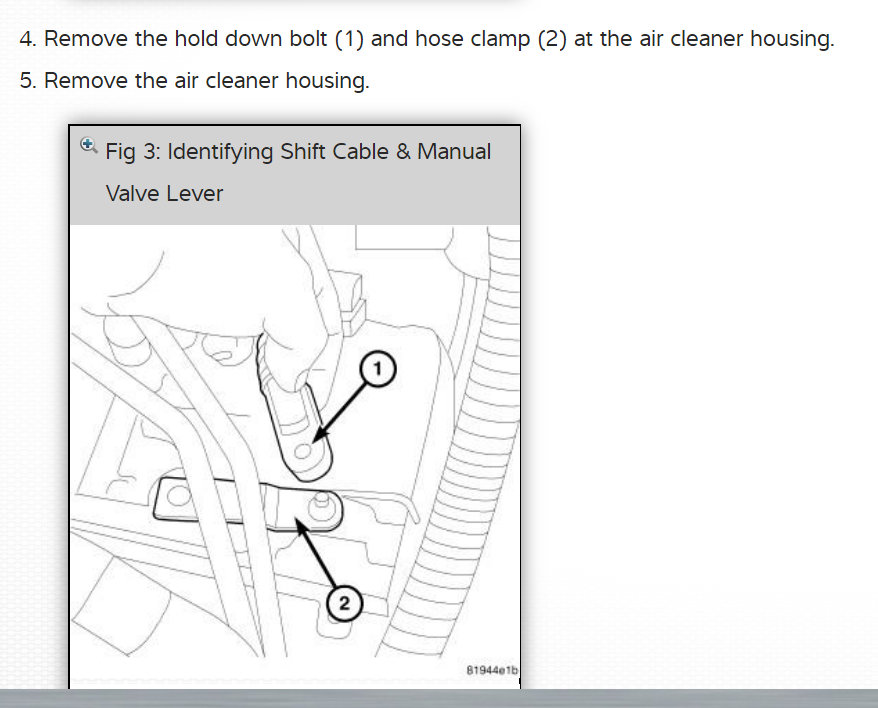 4. Remove the hold down bolt (1) and hose clamp (2) at the air cleaner housing.

5. Remove the air cleaner housing.

Fig 3: Identifying Shift Cable & Manual Valve Lever

1

2

81944e1b