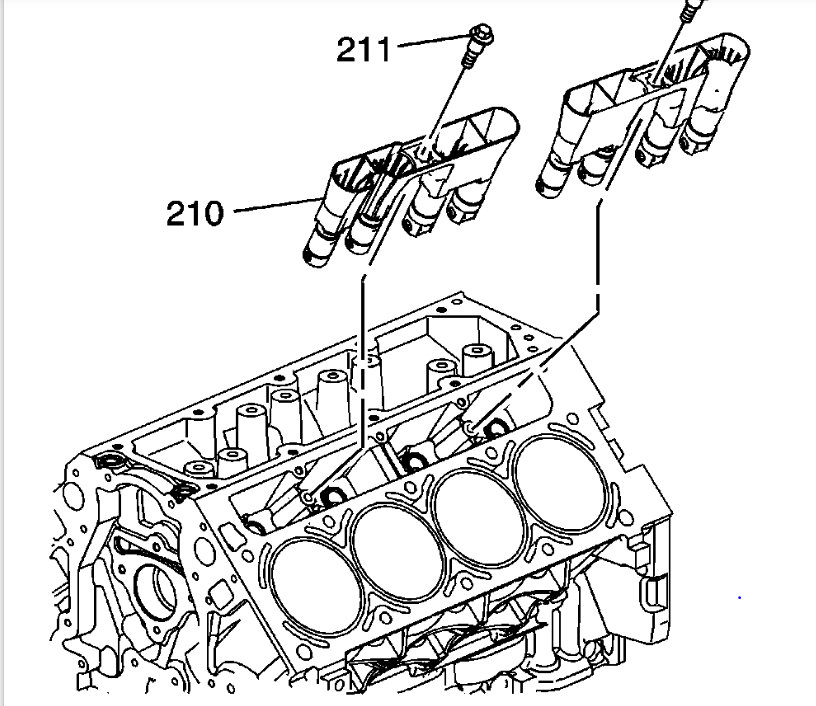 211

210