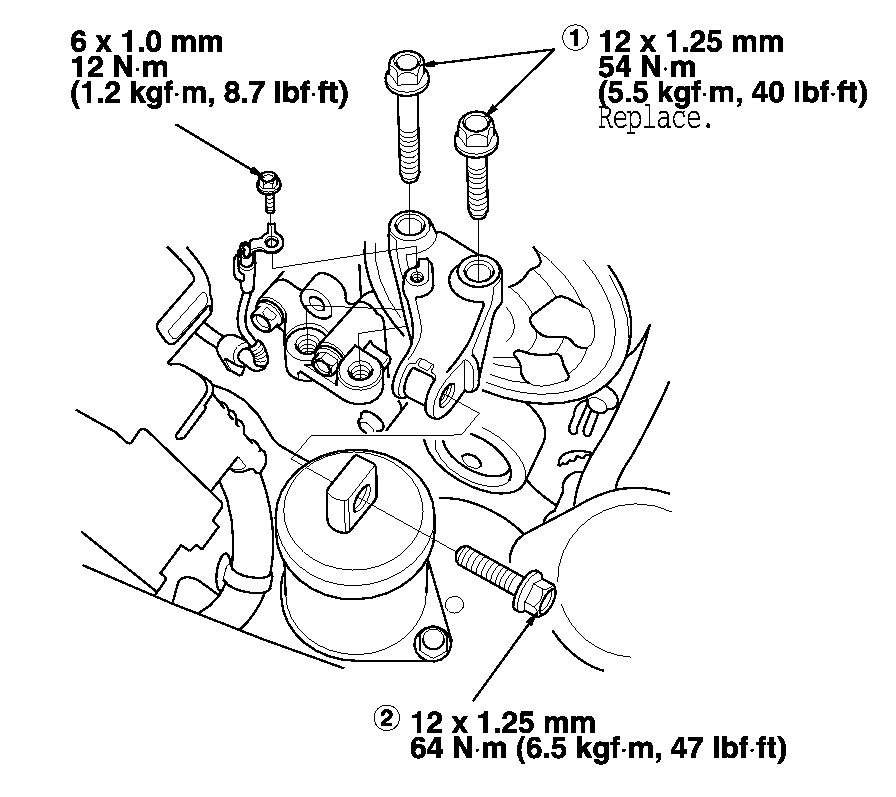 6 x 1.0 mm
12 N·m
(1.2 kgf·m, 8.7 lbf·ft)

① 12 x 1.25 mm
54 N·m
(5.5 kgf·m, 40 lbf·ft)
Replace.

② 12 x 1.25 mm
64 N·m (6.5 kgf·m, 47 lbf·ft)