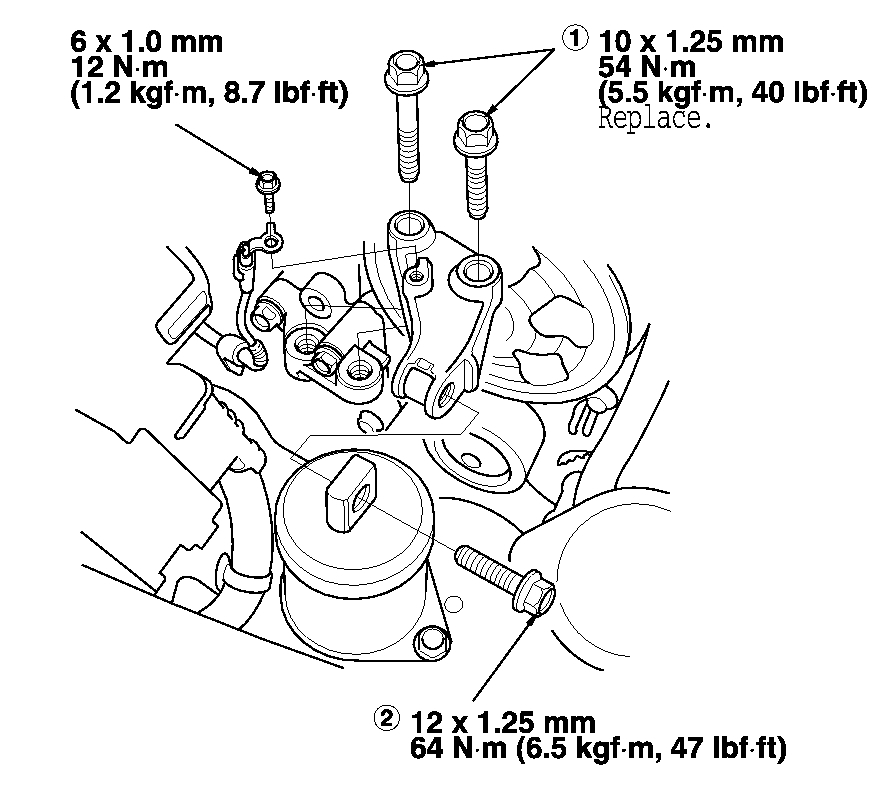 6 x 1.0 mm
12 N·m
(1.2 kgf·m, 8.7 lbf·ft)

① 10 x 1.25 mm
54 N·m
(5.5 kgf·m, 40 lbf·ft)
Replace.

② 12 x 1.25 mm
64 N·m (6.5 kgf·m, 47 lbf·ft)