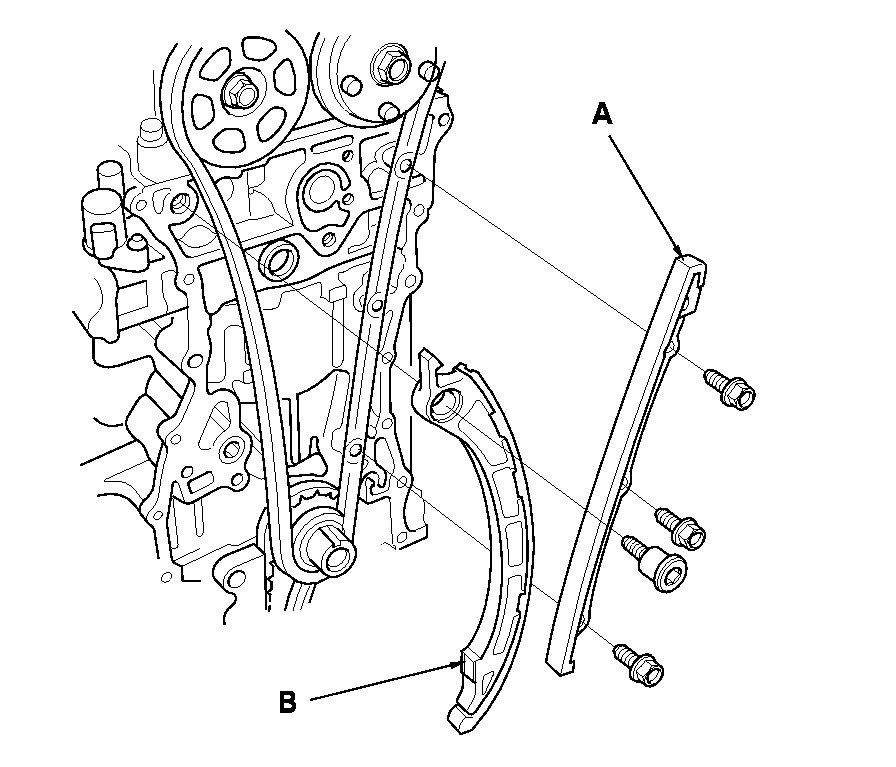 A

B