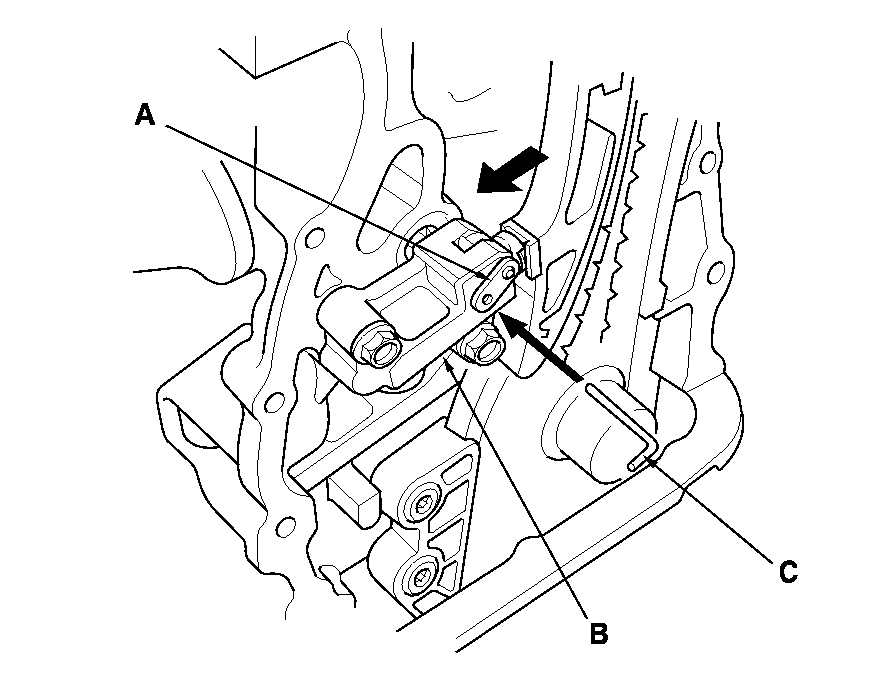 A

C

B