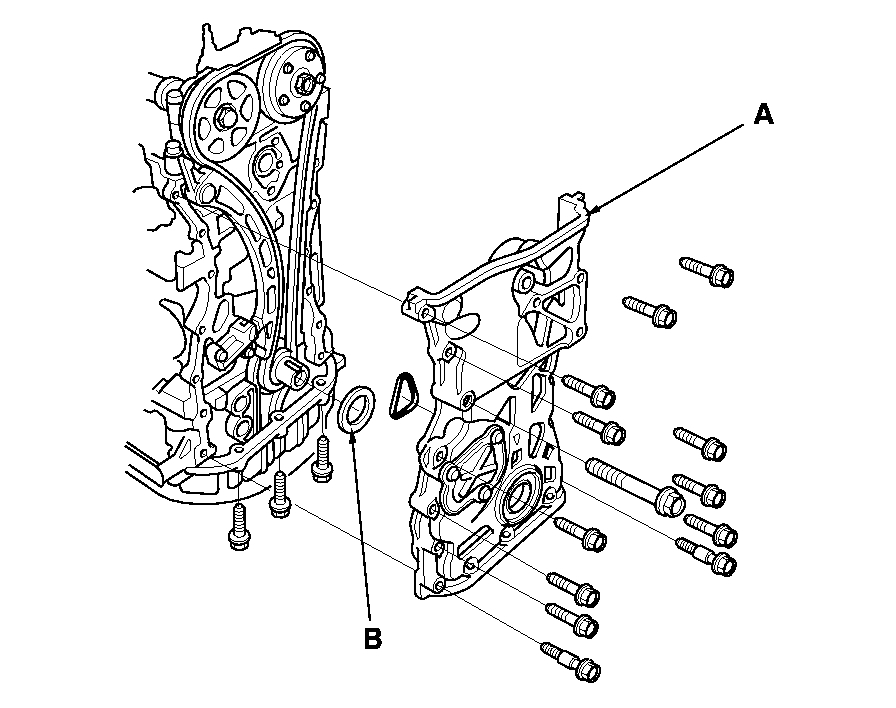 A

B