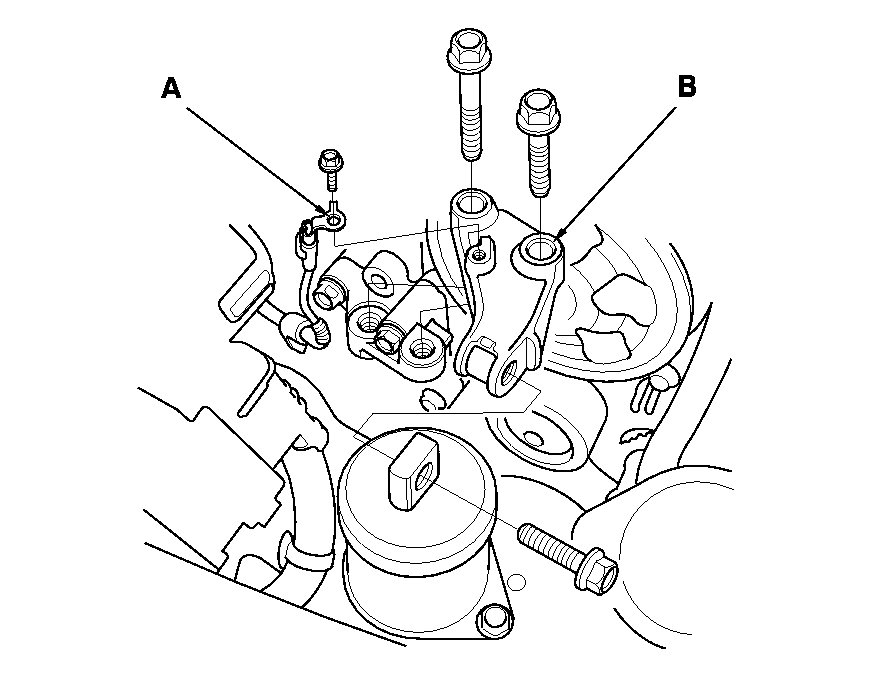 A

B