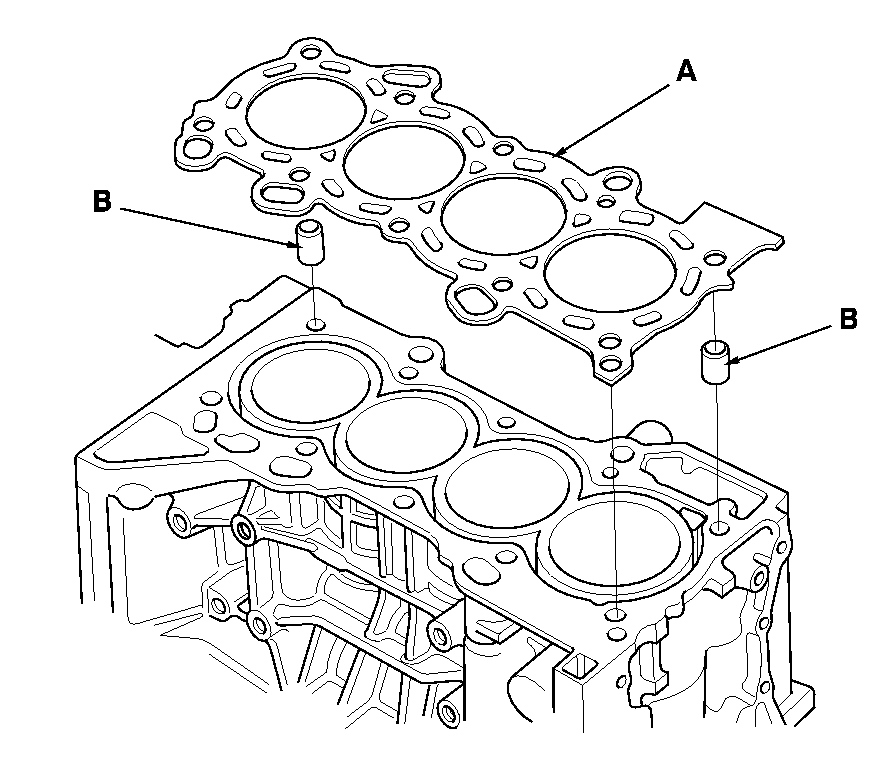 A

B

B