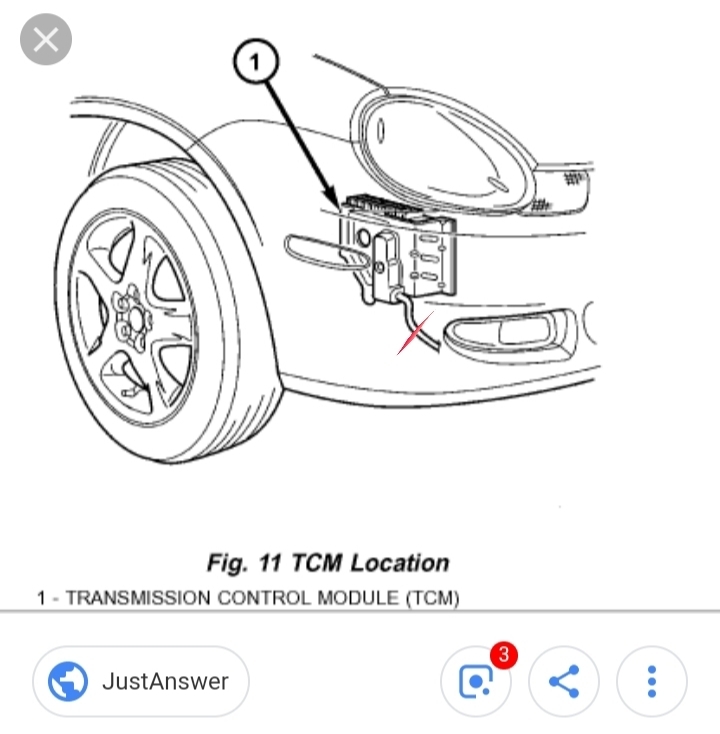 1

Fig. 11 TCM Location

1 - TRANSMISSION CONTROL MODULE (TCM)

JustAnswer

3