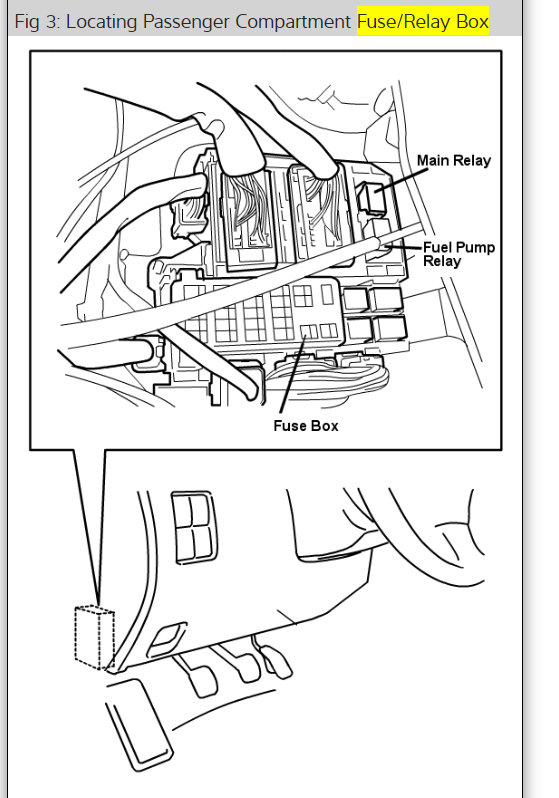 Fig 3: Locating Passenger Compartment Fuse/Relay Box

Main Relay

Fuel Pump Relay

Fuse Box