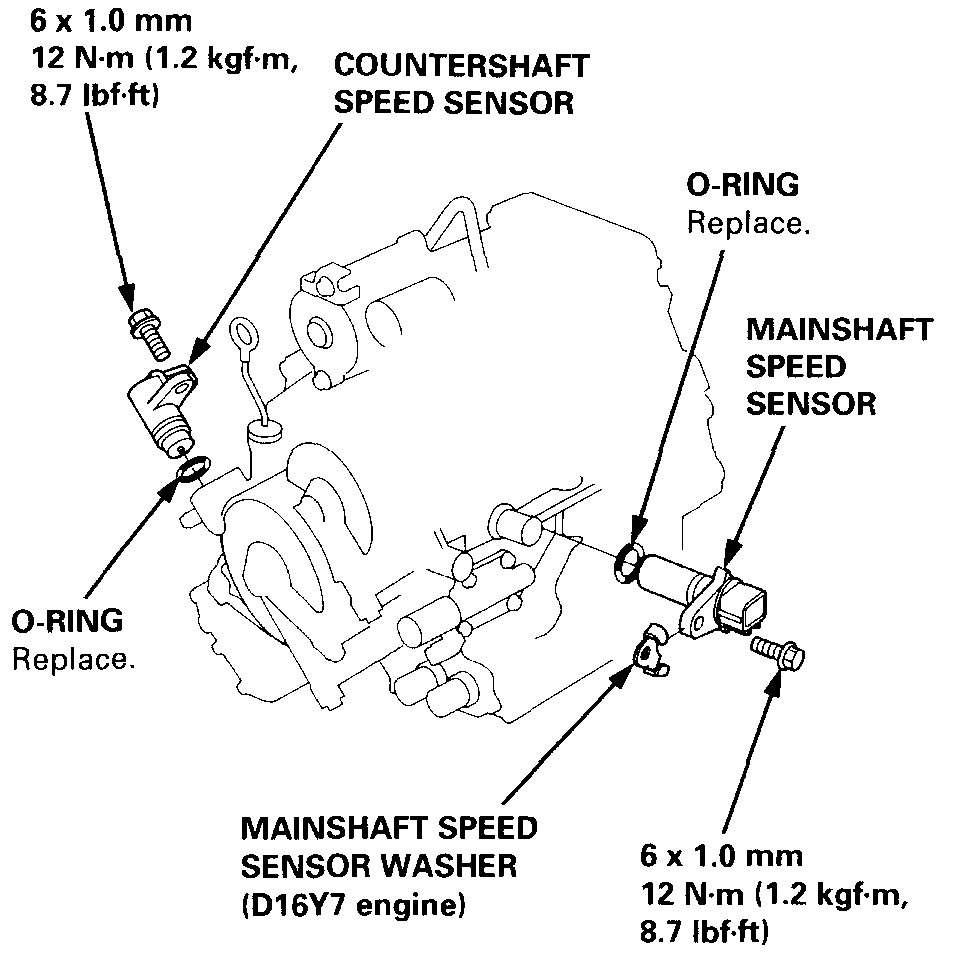 6 x 1.0 mm
12 N·m (1.2 kgf·m, 8.7 lbf·ft)

COUNTERSHAFT SPEED SENSOR

O-RING
Replace.

MAINSHAFT SPEED SENSOR

O-RING
Replace.

MAINSHAFT SPEED SENSOR WASHER
(D16Y7 engine)

6 x 1.0 mm
12 N·m (1.2 kgf·m, 8.7 lbf·ft)