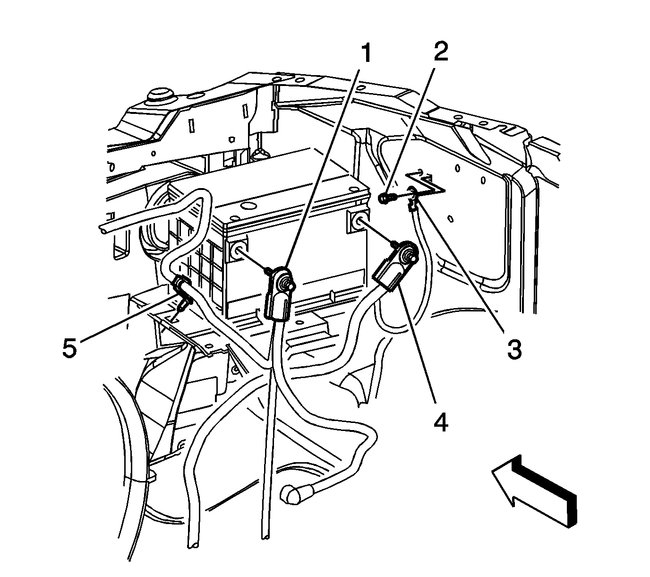 1
2
5
3
4