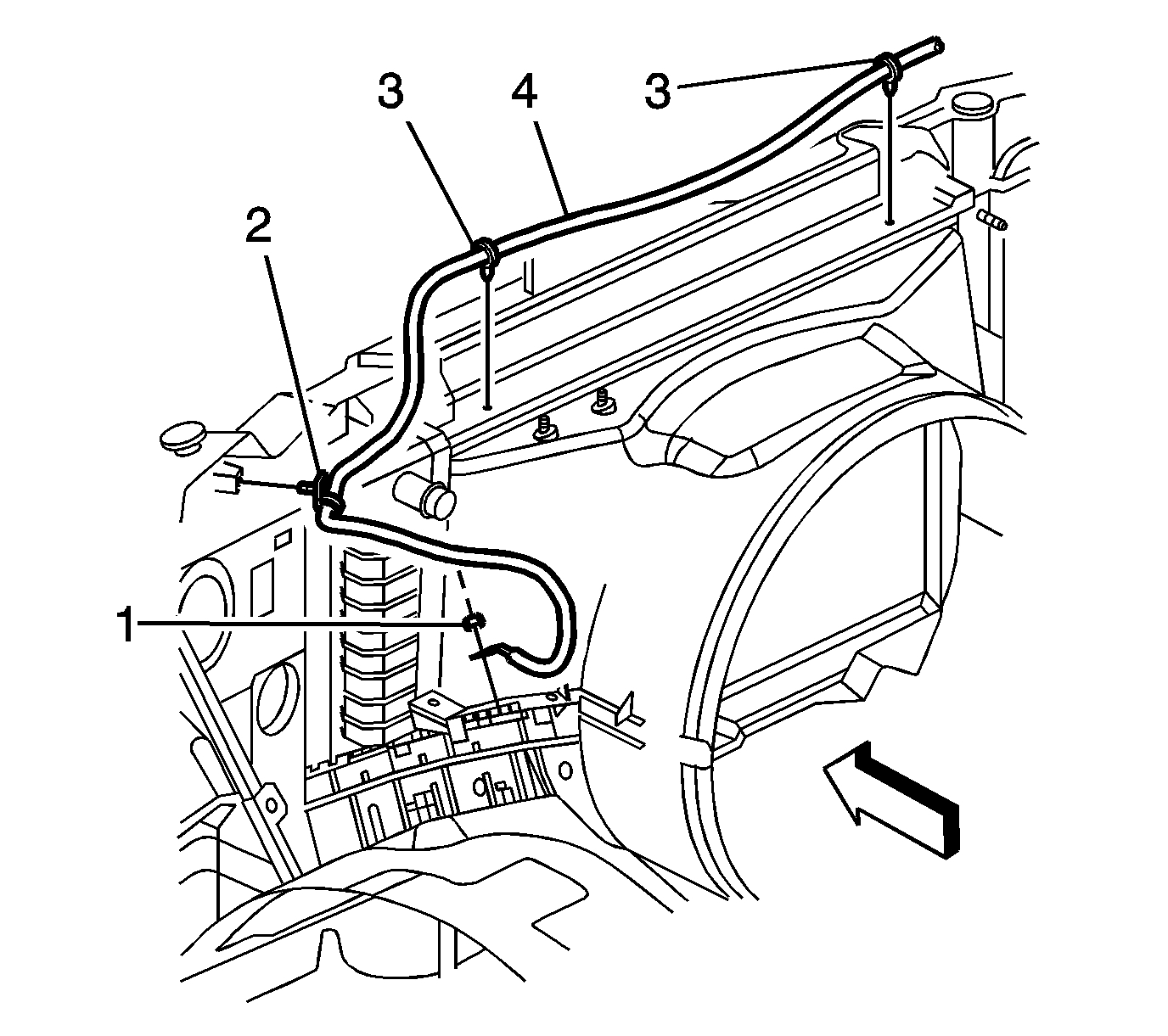 3
4
3
2
1