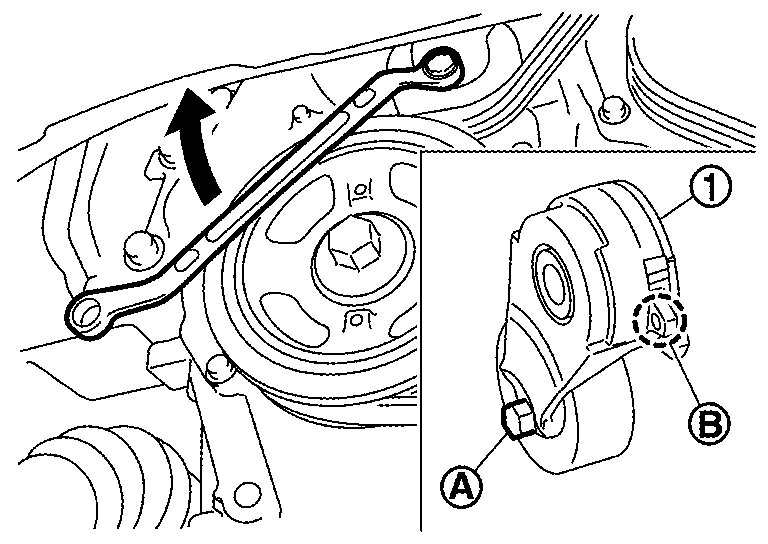 1
B
A