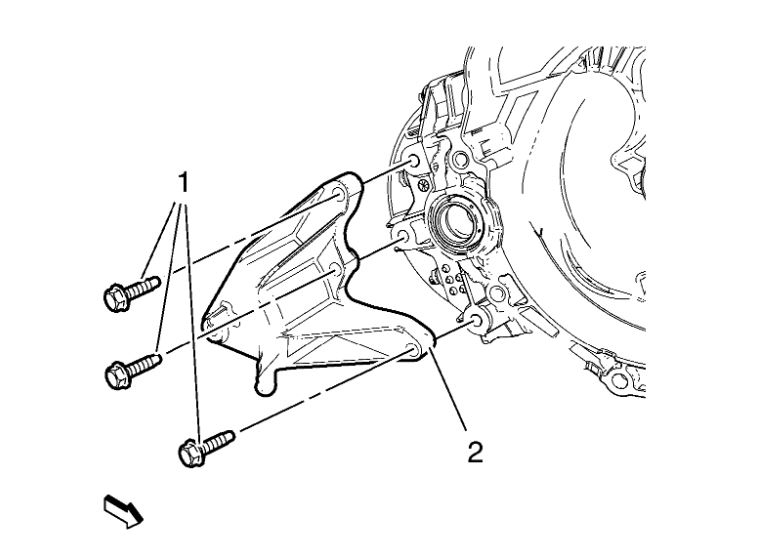 1
2