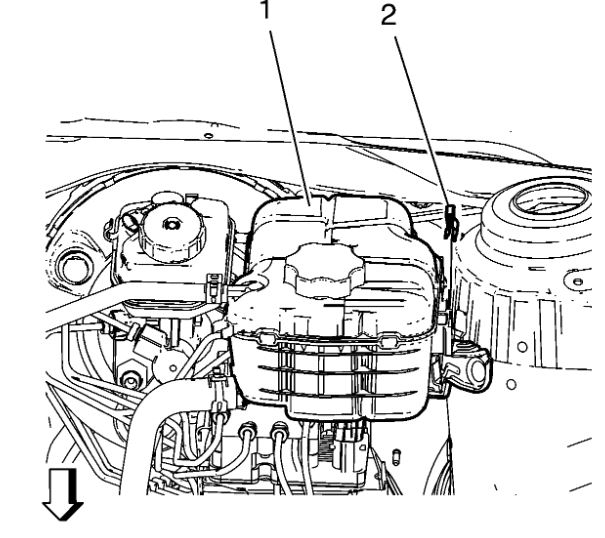 1
2