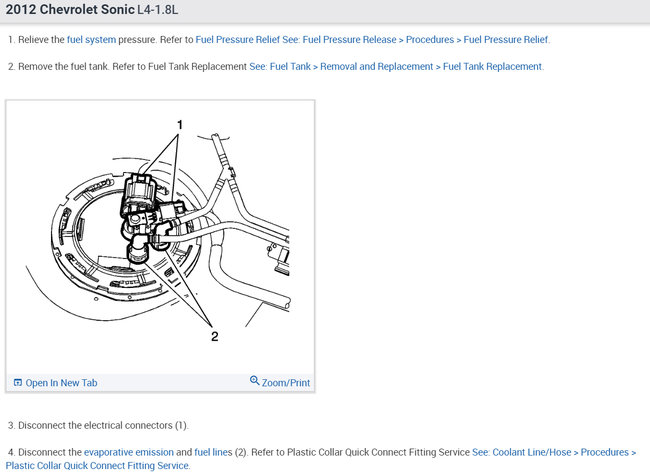 2012 Chevrolet Sonic L4-1.8L

1. Relieve the fuel system pressure. Refer to Fuel Pressure Relief See: Fuel Pressure Release > Procedures > Fuel Pressure Relief.

2. Remove the fuel tank. Refer to Fuel Tank Replacement See: Fuel Tank > Removal and Replacement > Fuel Tank Replacement.

1

2

Open In New Tab

Zoom/Print

3. Disconnect the electrical connectors (1).

4. Disconnect the evaporative emission and fuel lines (2). Refer to Plastic Collar Quick Connect Fitting Service See: Coolant Line/Hose > Procedures > Plastic Collar Quick Connect Fitting Service.