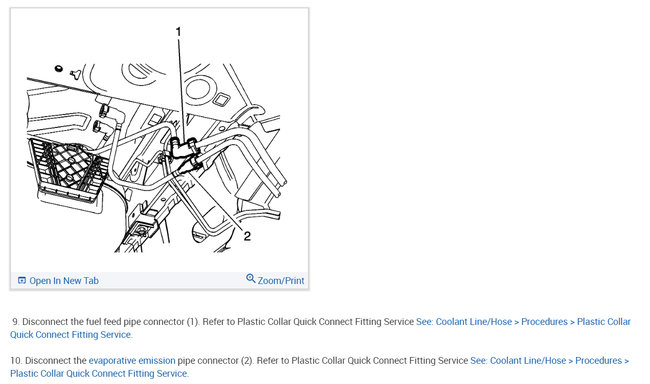 1

2

Open In New Tab

Zoom/Print

9. Disconnect the fuel feed pipe connector (1). Refer to Plastic Collar Quick Connect Fitting Service See: Coolant Line/Hose > Procedures > Plastic Collar Quick Connect Fitting Service.

10. Disconnect the evaporative emission pipe connector (2). Refer to Plastic Collar Quick Connect Fitting Service See: Coolant Line/Hose > Procedures > Plastic Collar Quick Connect Fitting Service.