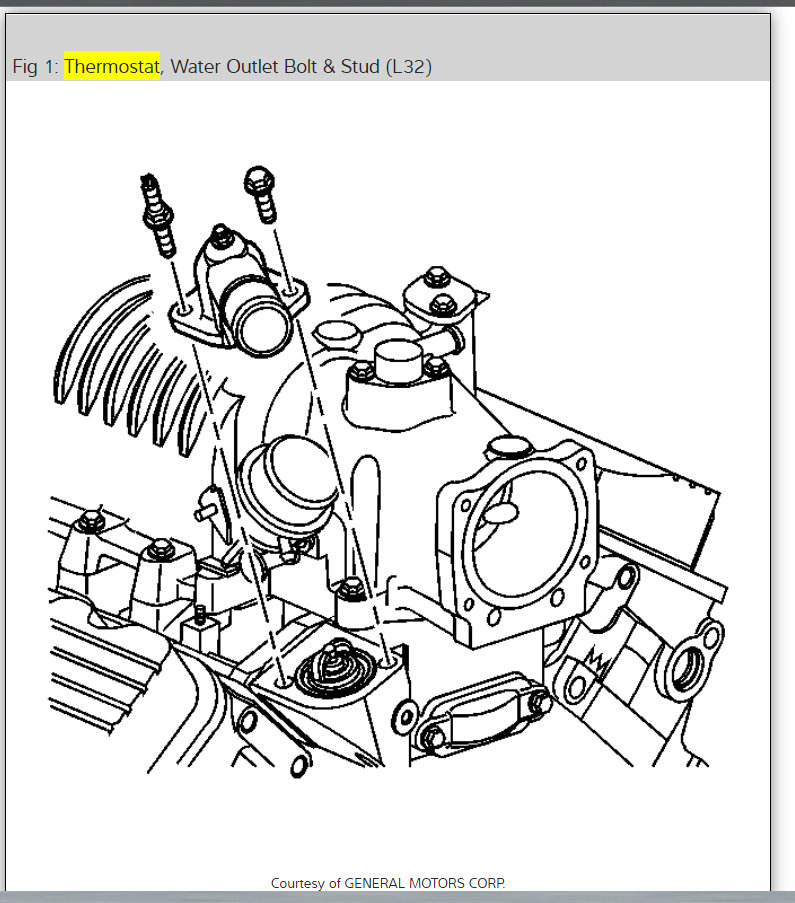 Fig 1: Thermostat, Water Outlet Bolt & Stud (L32)

Courtesy of GENERAL MOTORS CORP.