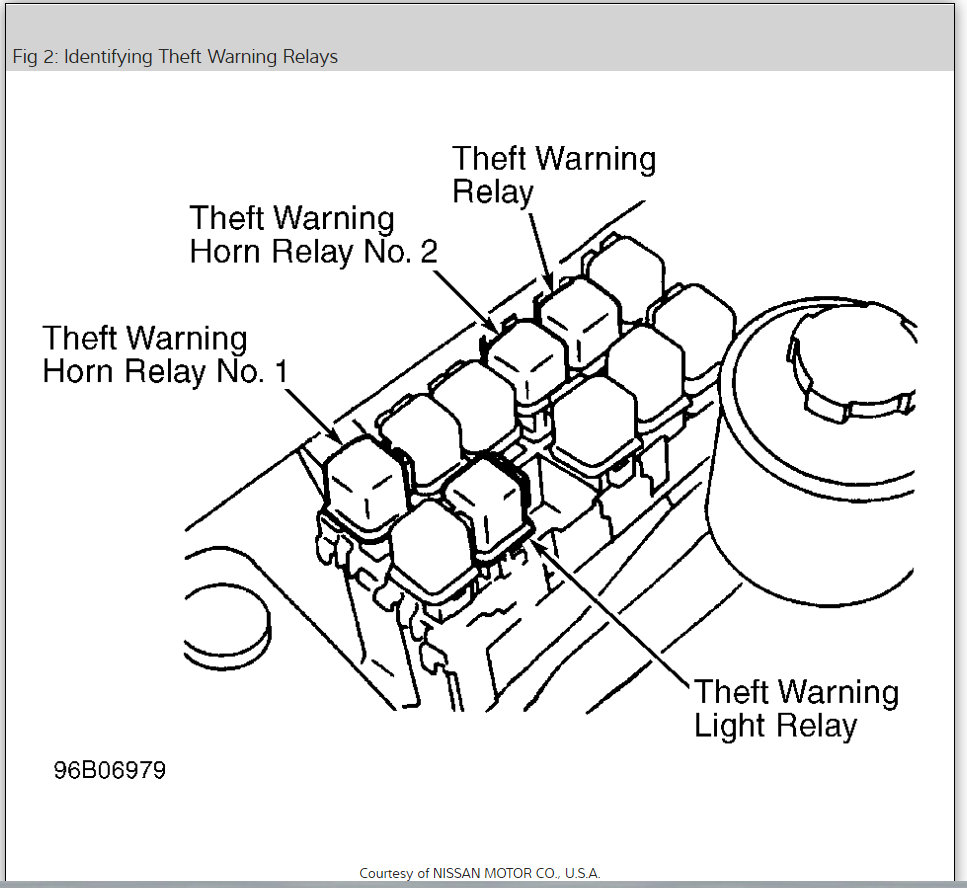 Fig 2: Identifying Theft Warning Relays

Theft Warning Relay

Theft Warning Horn Relay No. 2

Theft Warning Horn Relay No. 1

Theft Warning Light Relay

96B06979

Courtesy of NISSAN MOTOR CO., U.S.A.