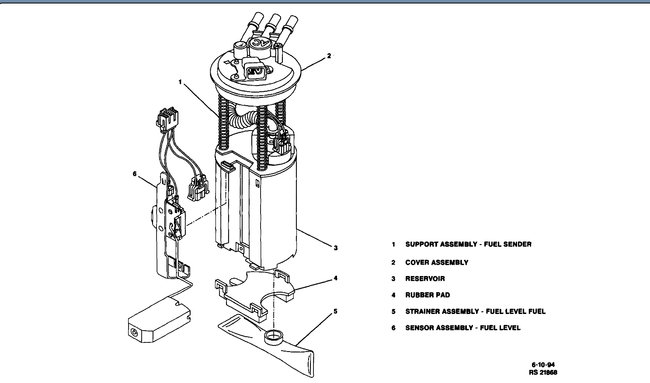 2
1
6
3
4
5

1 SUPPORT ASSEMBLY - FUEL SENDER
2 COVER ASSEMBLY
3 RESERVOIR
4 RUBBER PAD
5 STRAINER ASSEMBLY - FUEL LEVEL FUEL
6 SENSOR ASSEMBLY - FUEL LEVEL

6-10-94
RS 21868