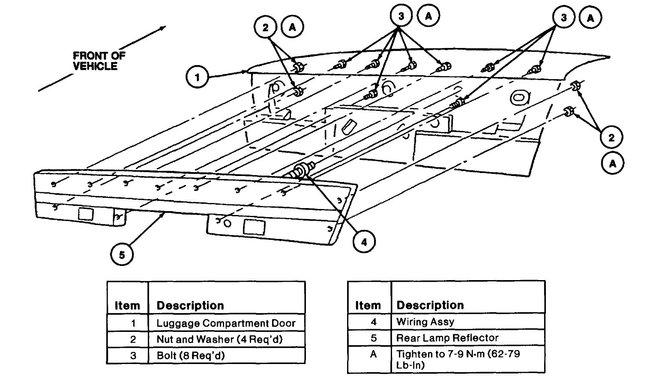 FRONT OF VEHICLE

2 A

3 A

3 A

1

2

A

4

5

| Item | Description |
|---|---|
| 1 | Luggage Compartment Door |
| 2 | Nut and Washer (4 Req'd) |
| 3 | Bolt (8 Req'd) |

| Item | Description |
|---|---|
| 4 | Wiring Assy |
| 5 | Rear Lamp Reflector |
| A | Tighten to 7-9 N·m (62-79 Lb-In) |