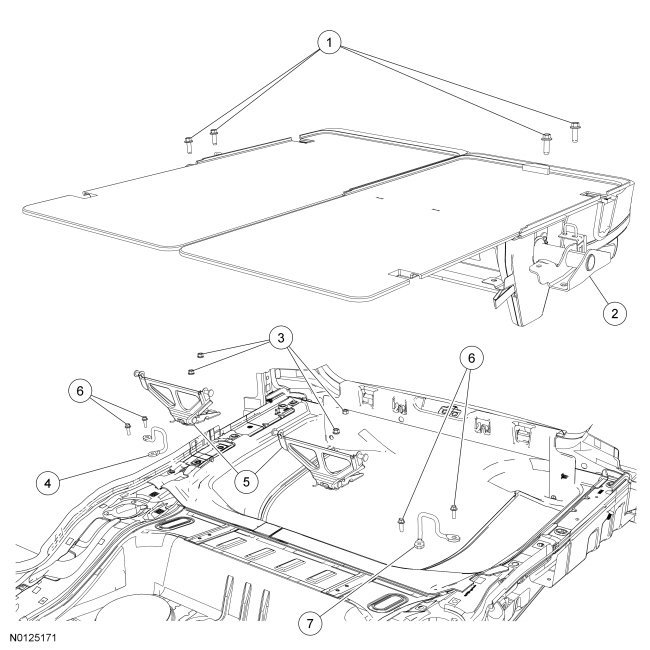 1
2
3
6
6
4
5
7
N0125171