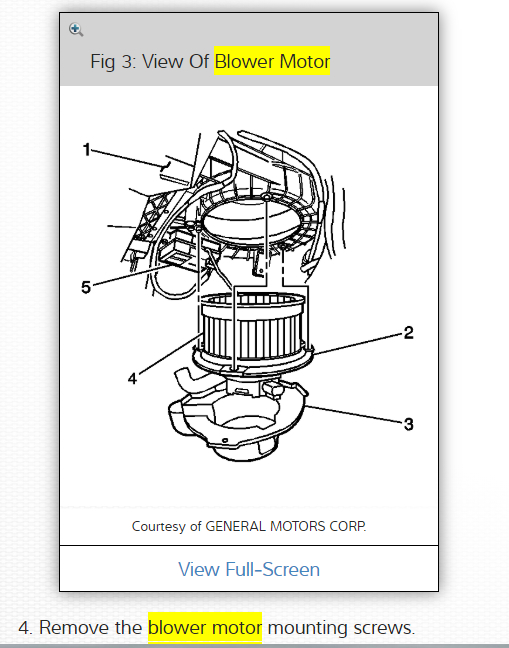 Fig 3: View Of Blower Motor

1

5

2

4

3

Courtesy of GENERAL MOTORS CORP.

View Full-Screen

4. Remove the blower motor mounting screws.