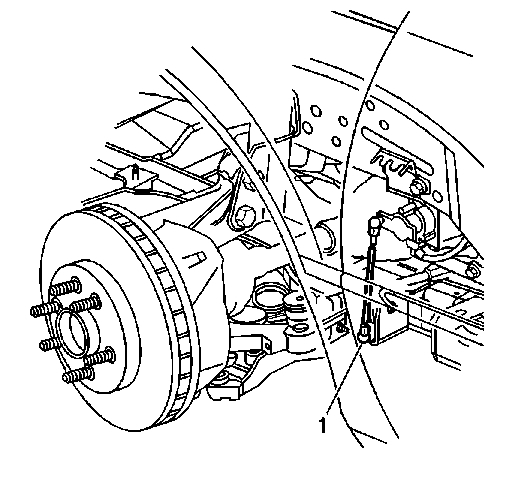 1