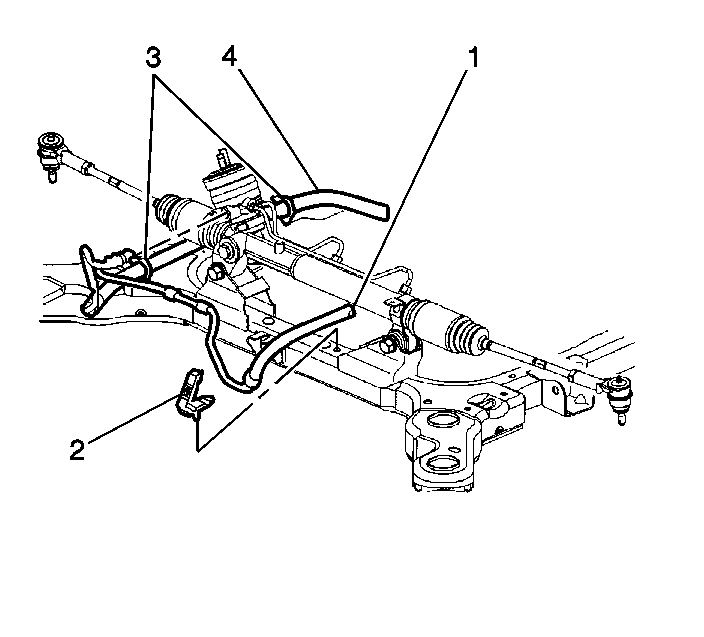 3
4
1
2