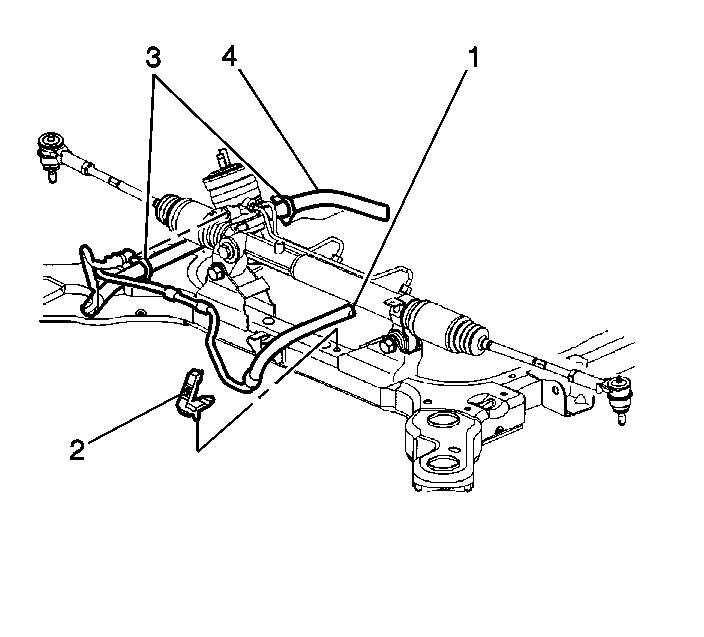 3
4
1
2