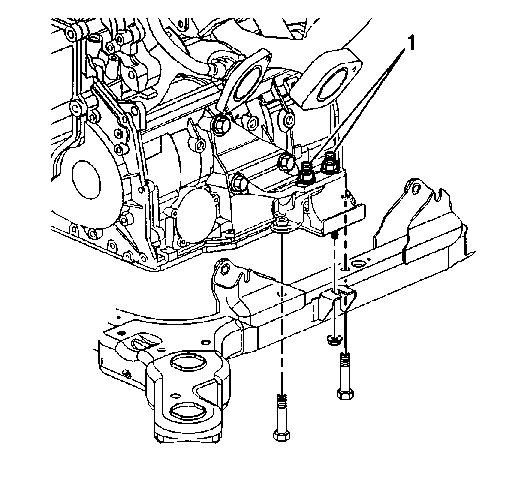 1