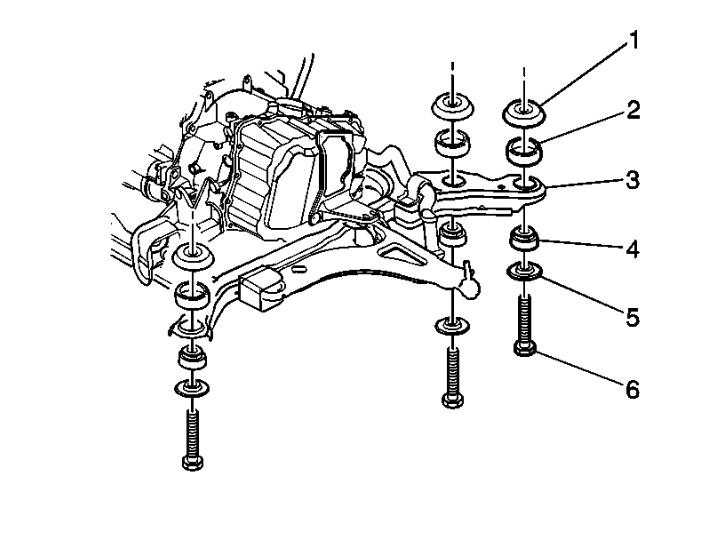 1
2
3
4
5
6