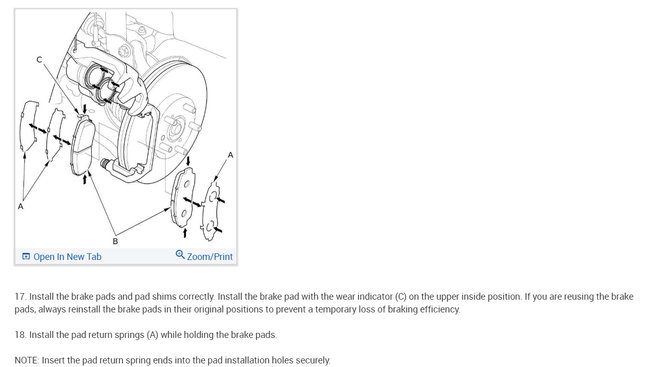 C

A

A

B

Open In New Tab

Zoom/Print

17. Install the brake pads and pad shims correctly. Install the brake pad with the wear indicator (C) on the upper inside position. If you are reusing the brake pads, always reinstall the brake pads in their original positions to prevent a temporary loss of braking efficiency.

18. Install the pad return springs (A) while holding the brake pads.

NOTE: Insert the pad return spring ends into the pad installation holes securely.