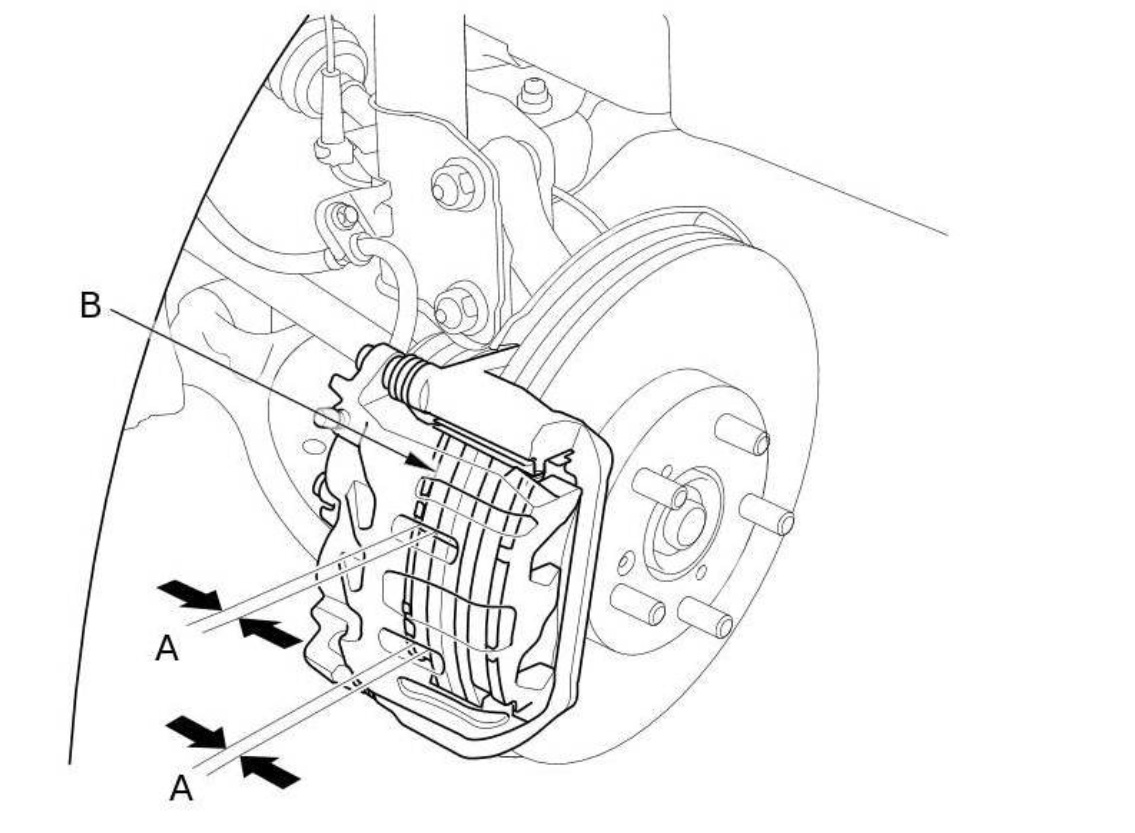 B

A

A