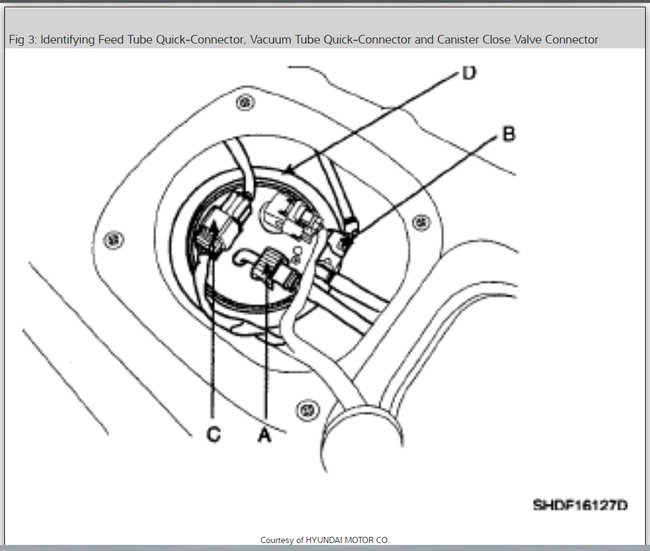 Fig 3: Identifying Feed Tube Quick-Connector, Vacuum Tube Quick-Connector and Canister Close Valve Connector

D

B

C

A

SHDF16127D

Courtesy of HYUNDAI MOTOR CO.