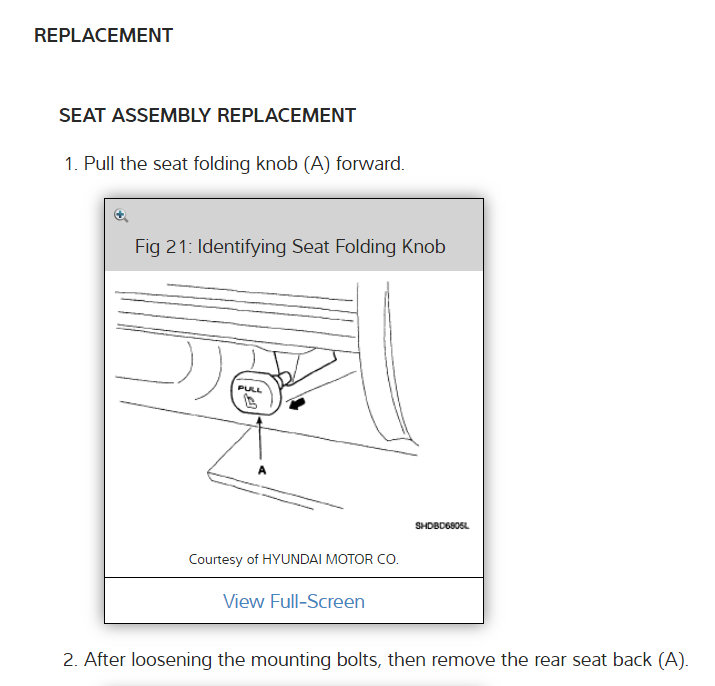 REPLACEMENT

SEAT ASSEMBLY REPLACEMENT

1. Pull the seat folding knob (A) forward.

Fig 21: Identifying Seat Folding Knob

PULL

A

SHDBD6805L

Courtesy of HYUNDAI MOTOR CO.

View Full-Screen

2. After loosening the mounting bolts, then remove the rear seat back (A).