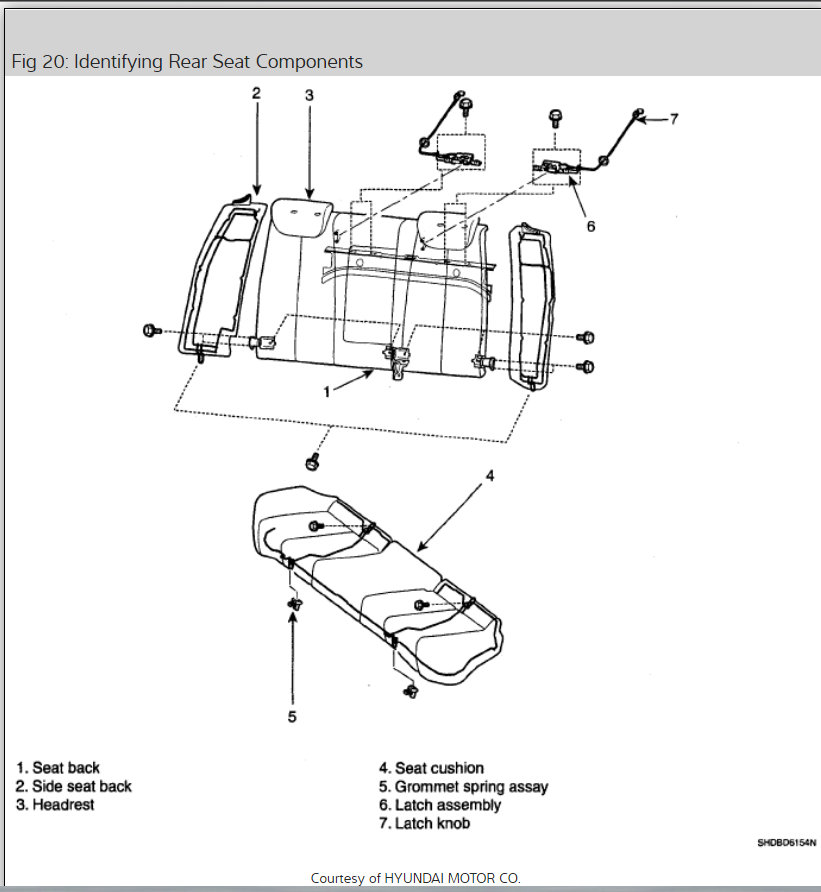 Fig 20: Identifying Rear Seat Components

2
3
7
6
1
4
5

1. Seat back
2. Side seat back
3. Headrest

4. Seat cushion
5. Grommet spring assay
6. Latch assembly
7. Latch knob

SHDBD6154N

Courtesy of HYUNDAI MOTOR CO.