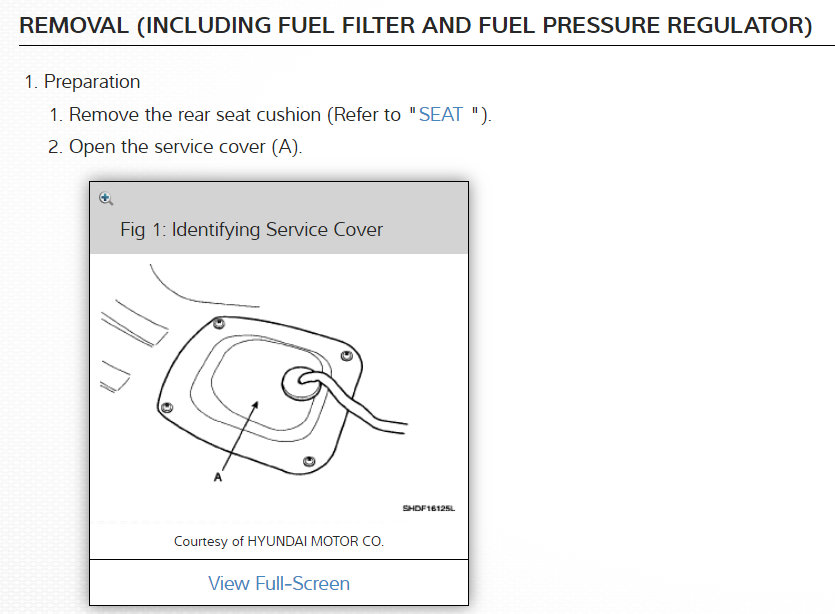 REMOVAL (INCLUDING FUEL FILTER AND FUEL PRESSURE REGULATOR)

1. Preparation

1. Remove the rear seat cushion (Refer to "SEAT ").

2. Open the service cover (A).

Fig 1: Identifying Service Cover

A

SHDF16125L

Courtesy of HYUNDAI MOTOR CO.

View Full-Screen