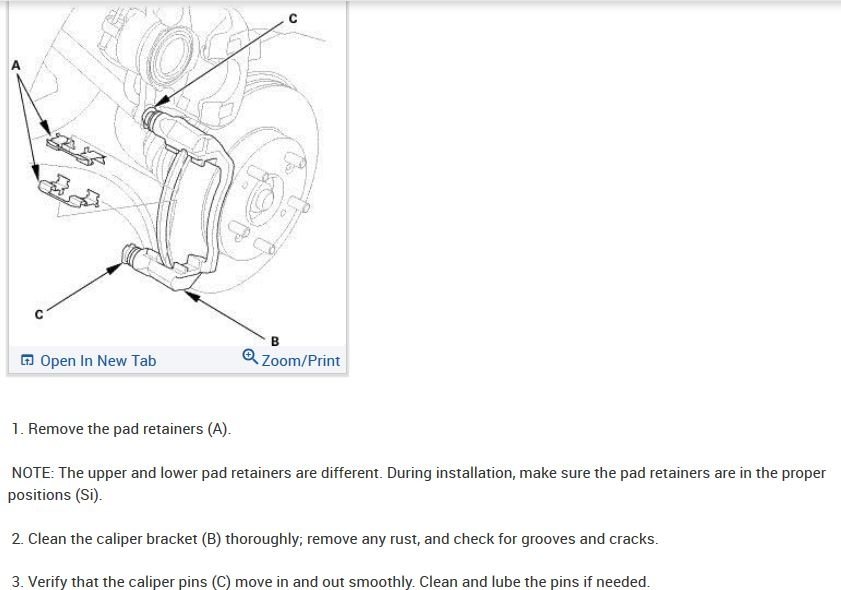 C

A

C

B

Open In New Tab

Zoom/Print

1. Remove the pad retainers (A).

NOTE: The upper and lower pad retainers are different. During installation, make sure the pad retainers are in the proper positions (Si).

2. Clean the caliper bracket (B) thoroughly; remove any rust, and check for grooves and cracks.

3. Verify that the caliper pins (C) move in and out smoothly. Clean and lube the pins if needed.