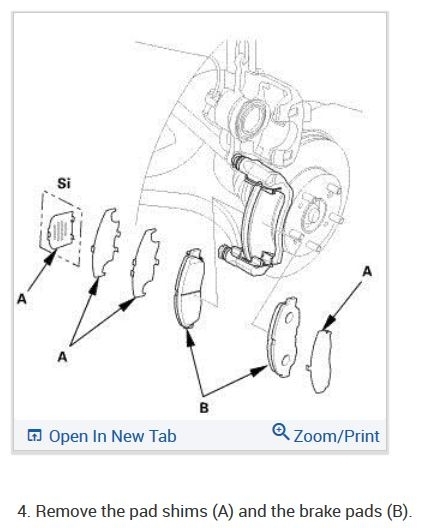 Si

A

A

A

B

Open In New Tab

Zoom/Print

4. Remove the pad shims (A) and the brake pads (B).