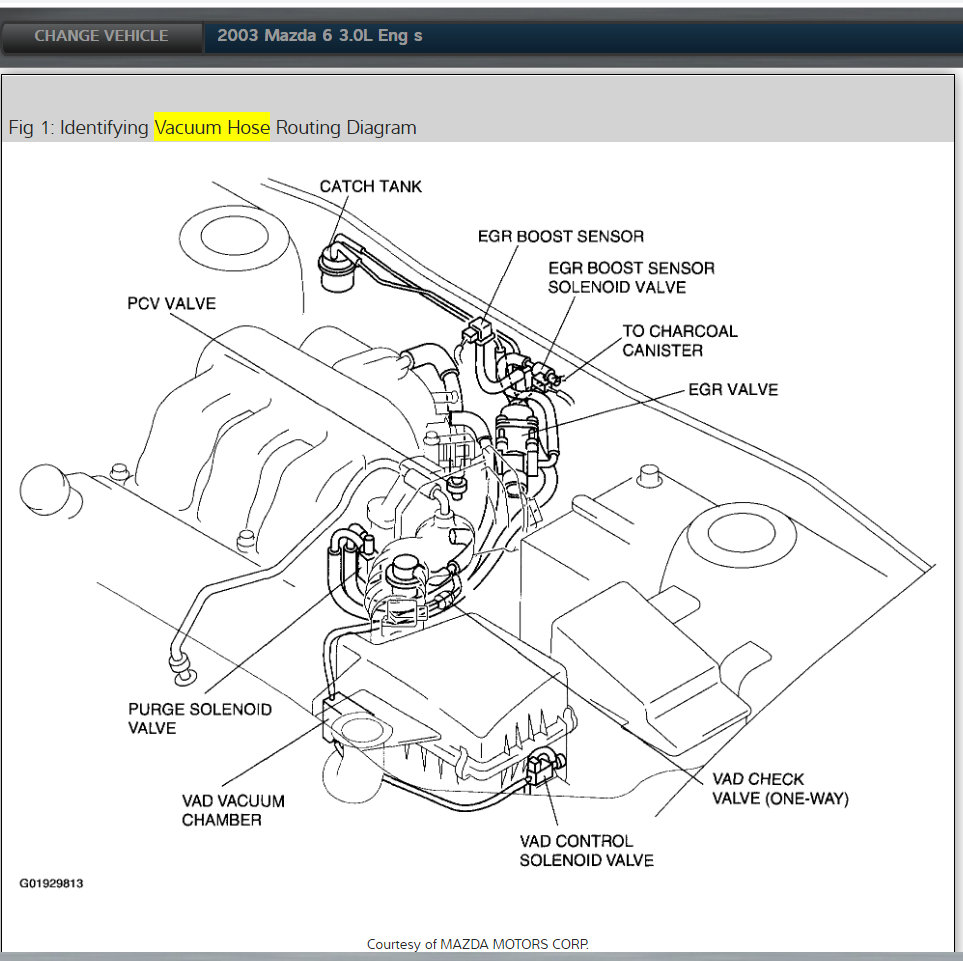 CHANGE VEHICLE
2003 Mazda 6 3.0L Eng s

Fig 1: Identifying Vacuum Hose Routing Diagram

CATCH TANK
EGR BOOST SENSOR
EGR BOOST SENSOR SOLENOID VALVE
PCV VALVE
TO CHARCOAL CANISTER
EGR VALVE
PURGE SOLENOID VALVE
VAD VACUUM CHAMBER
VAD CHECK VALVE (ONE-WAY)
VAD CONTROL SOLENOID VALVE
G01929813

Courtesy of MAZDA MOTORS CORP.