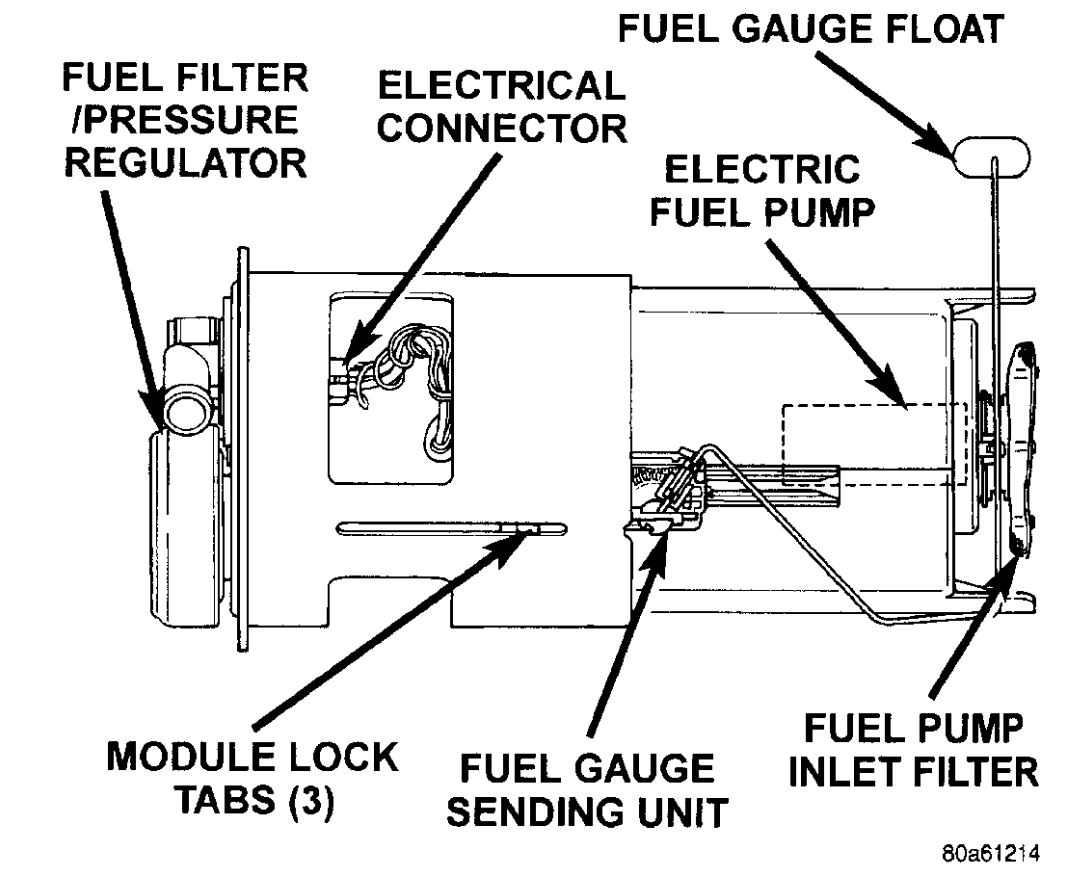 FUEL GAUGE FLOAT

FUEL FILTER /PRESSURE REGULATOR

ELECTRICAL CONNECTOR

ELECTRIC FUEL PUMP

MODULE LOCK TABS (3)

FUEL GAUGE SENDING UNIT

FUEL PUMP INLET FILTER

80a61214