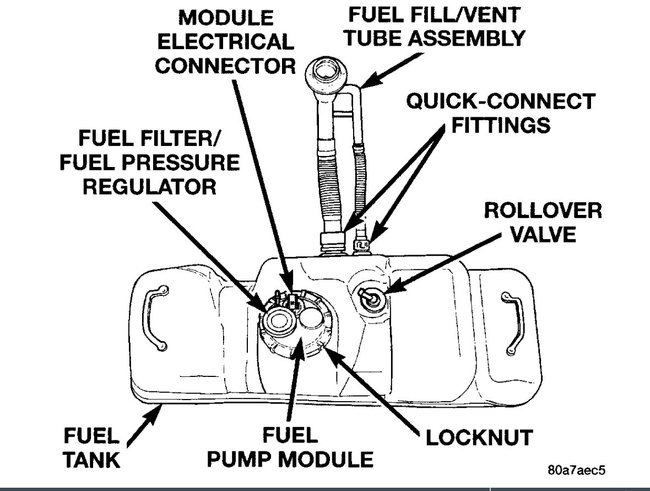 MODULE ELECTRICAL CONNECTOR

FUEL FILL/VENT TUBE ASSEMBLY

QUICK-CONNECT FITTINGS

FUEL FILTER/ FUEL PRESSURE REGULATOR

ROLLOVER VALVE

FUEL TANK

FUEL PUMP MODULE

LOCKNUT

80a7aec5