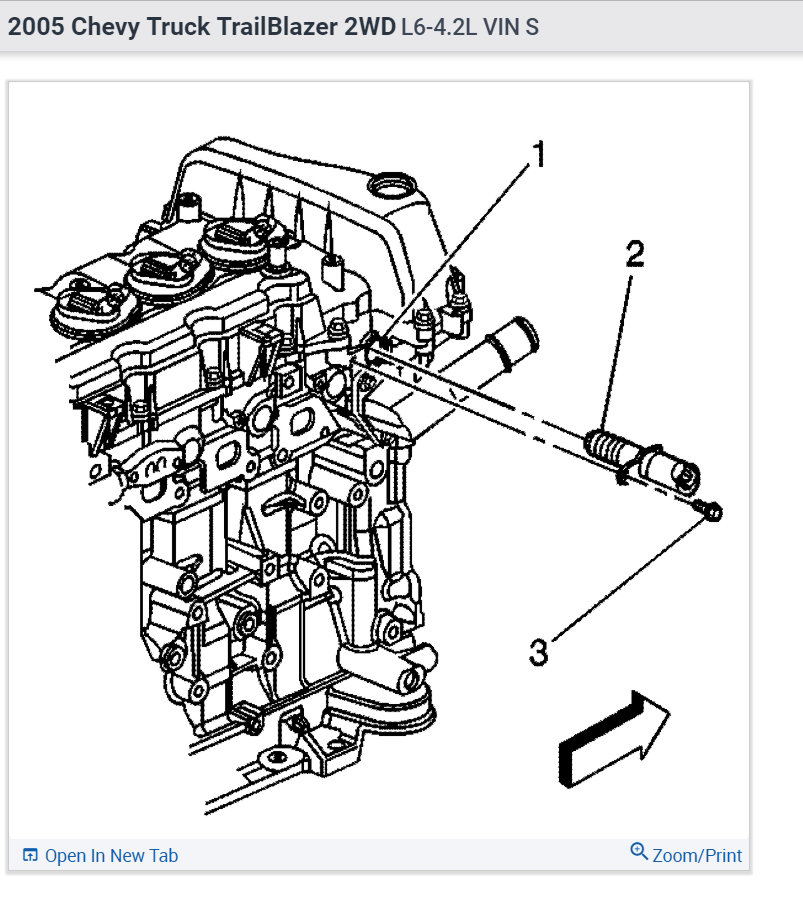 2005 Chevy Truck TrailBlazer 2WD L6-4.2L VIN S

1

2

3

Open In New Tab

Zoom/Print