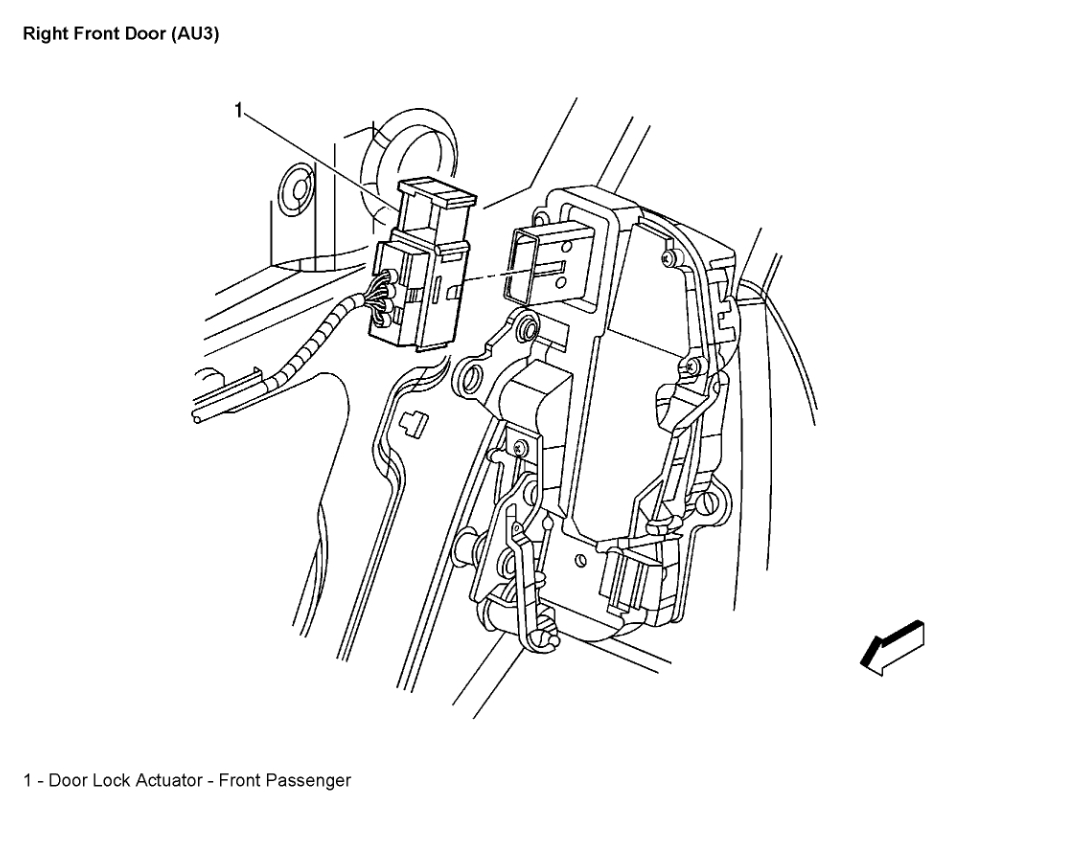 Right Front Door (AU3)

1

1 - Door Lock Actuator - Front Passenger