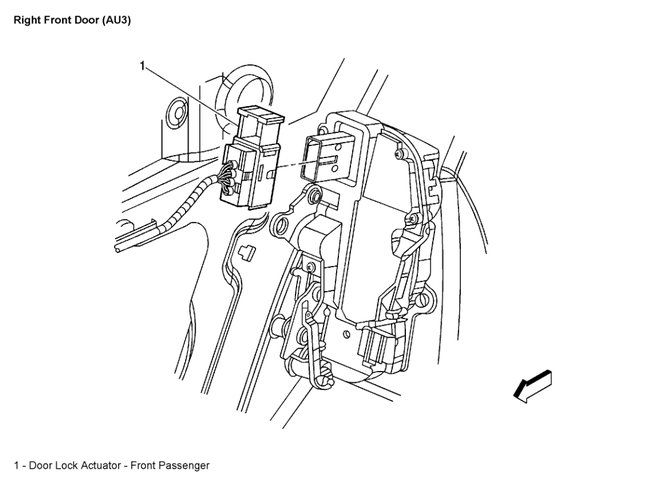 Right Front Door (AU3)

1

1 - Door Lock Actuator - Front Passenger